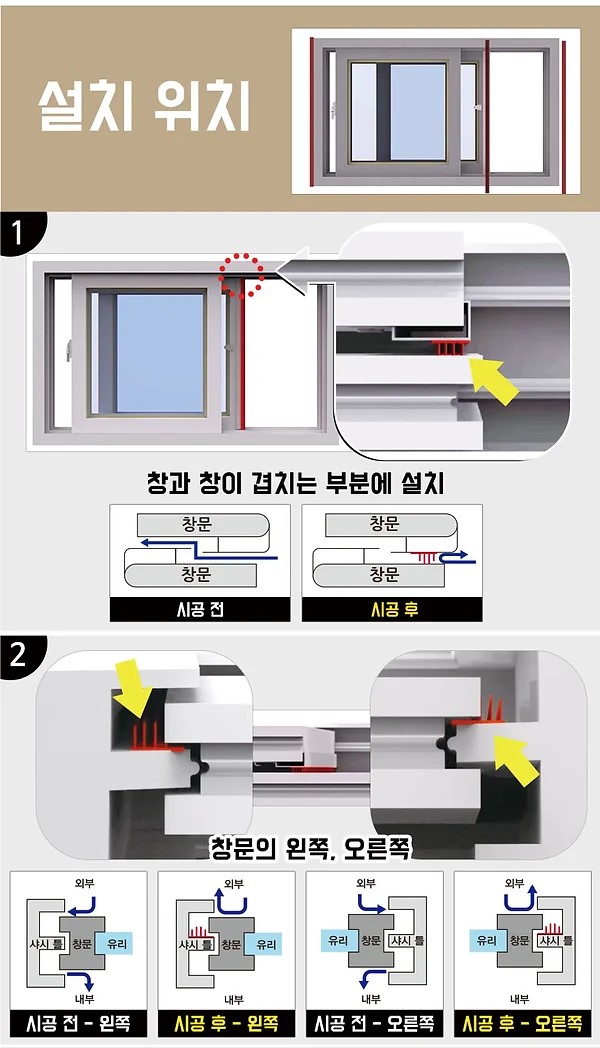 설치 위치

1

창과 창이 겹치는 부분에 설치

창문
창문
시공 전

창문
창문
시공 후

2

창문의 왼쪽, 오른쪽

외부
샤시 틀
창문
유리
내부
시공 전 - 왼쪽

외부
샤시 틀
창문
유리
내부
시공 후 - 왼쪽

외부
유리
창문
샤시 틀
내부
시공 전 - 오른쪽

외부
유리
창문
샤시 틀
내부
시공 후 - 오른쪽